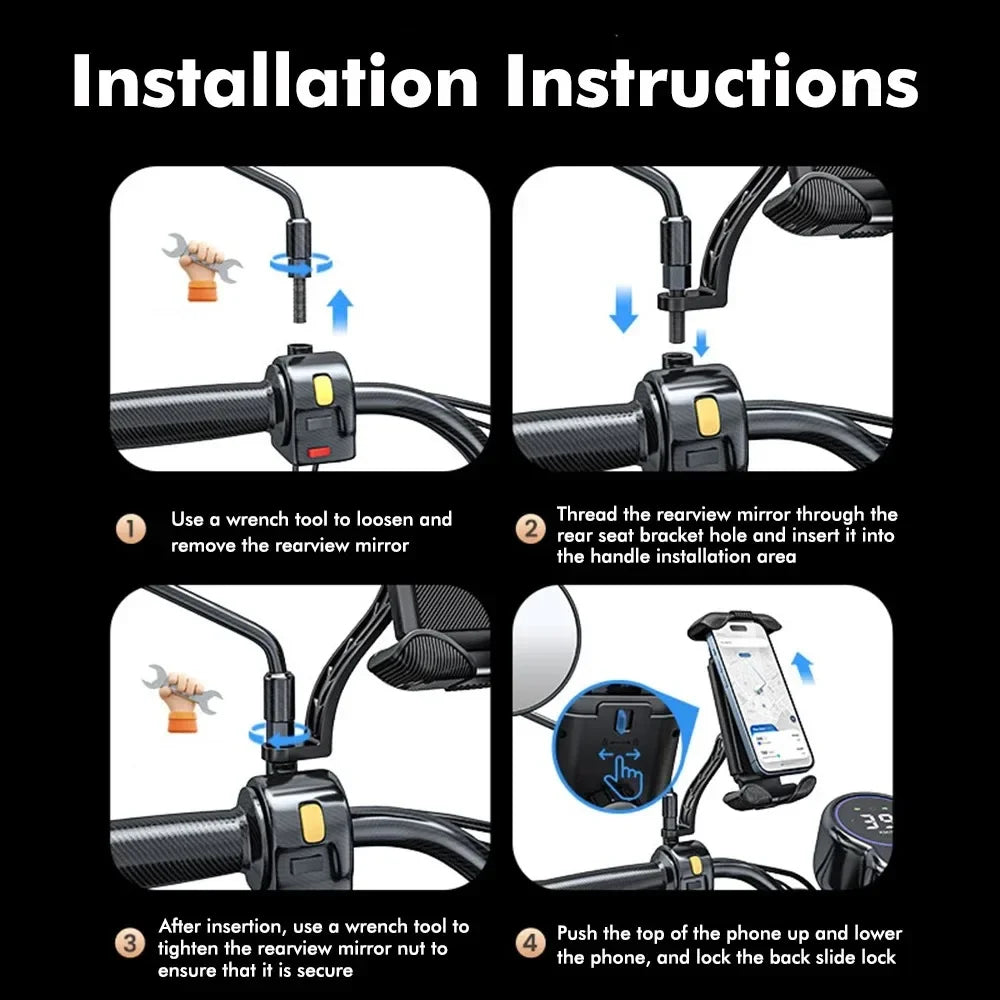 Installation Instructions

1 Use a wrench tool to loosen and remove the rearview mirror

2 Thread the rearview mirror through the rear seat bracket hole and insert it into the handle installation area

3 After insertion, use a wrench tool to tighten the rearview mirror nut to ensure that it is secure

4 Push the top of the phone up and lower the phone, and lock the back slide lock